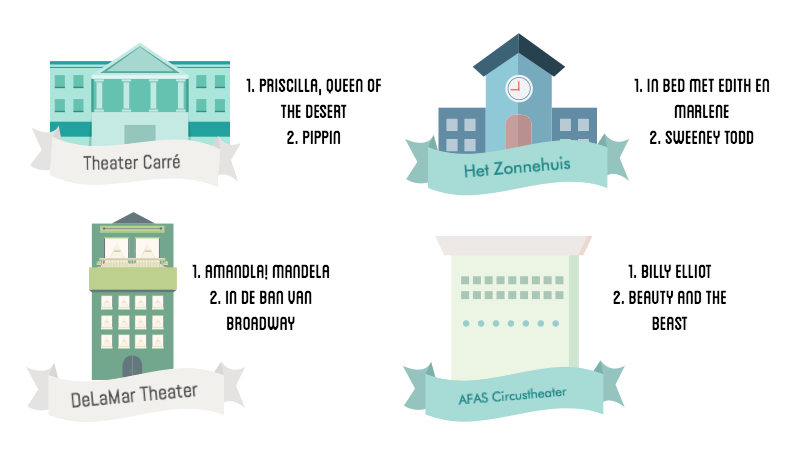 Theater Carré

1. PRISCILLA, QUEEN OF THE DESERT
2. PIPPIN

Het Zonnehuis

1. IN BED MET EDITH EN MARLENE
2. SWEENEY TODD

DeLaMar Theater

1. AMANDLA! MANDELA
2. IN DE BAN VAN BROADWAY

AFAS Circustheater

1. BILLY ELLIOT
2. BEAUTY AND THE BEAST